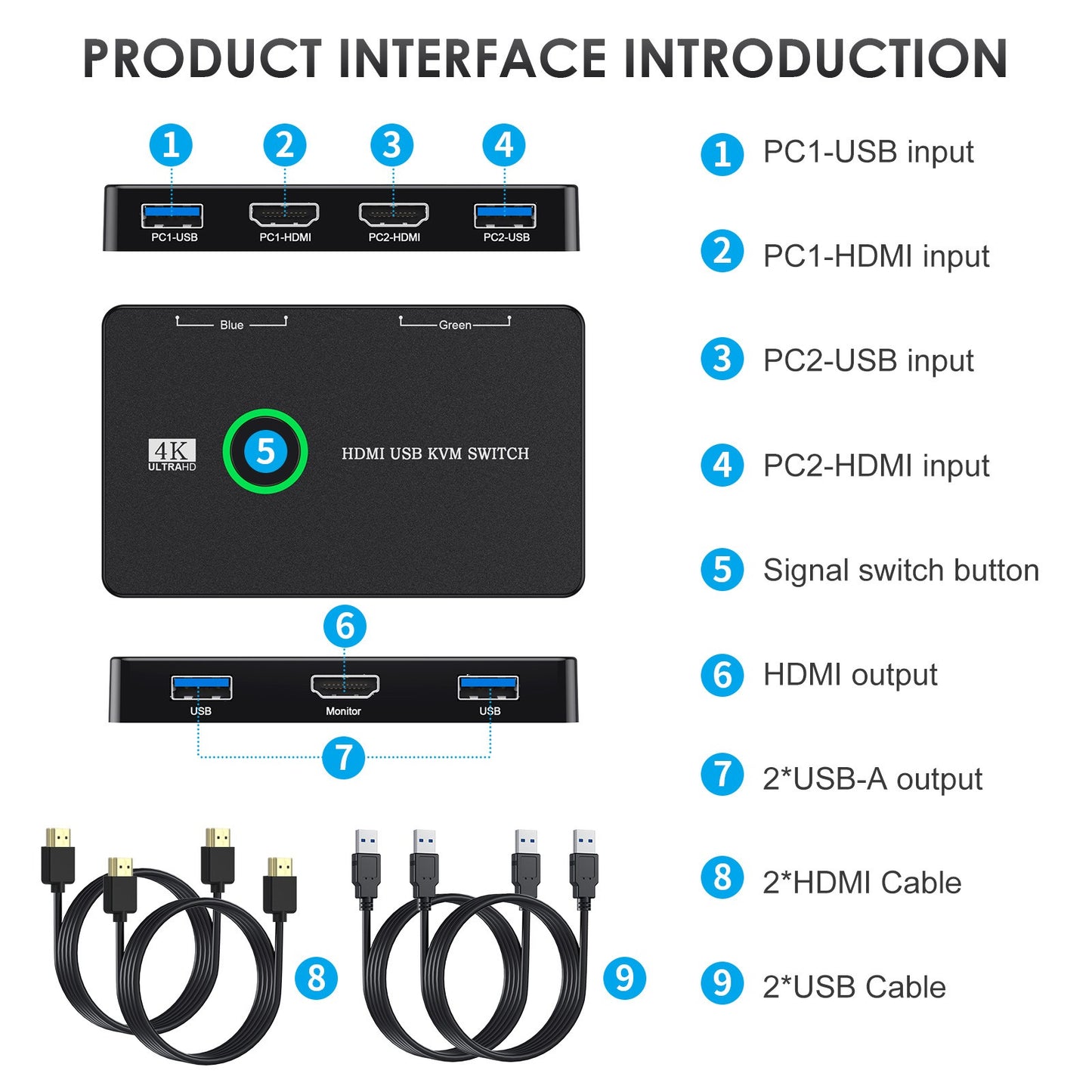 PRODUCT INTERFACE INTRODUCTION

1 2 3 4

PC1-USB PC1-HDMI PC2-HDMI PC2-USB

Blue Green

4K ULTRAHD

5

HDMI USB KVM SWITCH

6

USB Monitor USB

7

8

9

1 PC1-USB input

2 PC1-HDMI input

3 PC2-USB input

4 PC2-HDMI input

5 Signal switch button

6 HDMI output

7 2*USB-A output

8 2*HDMI Cable

9 2*USB Cable