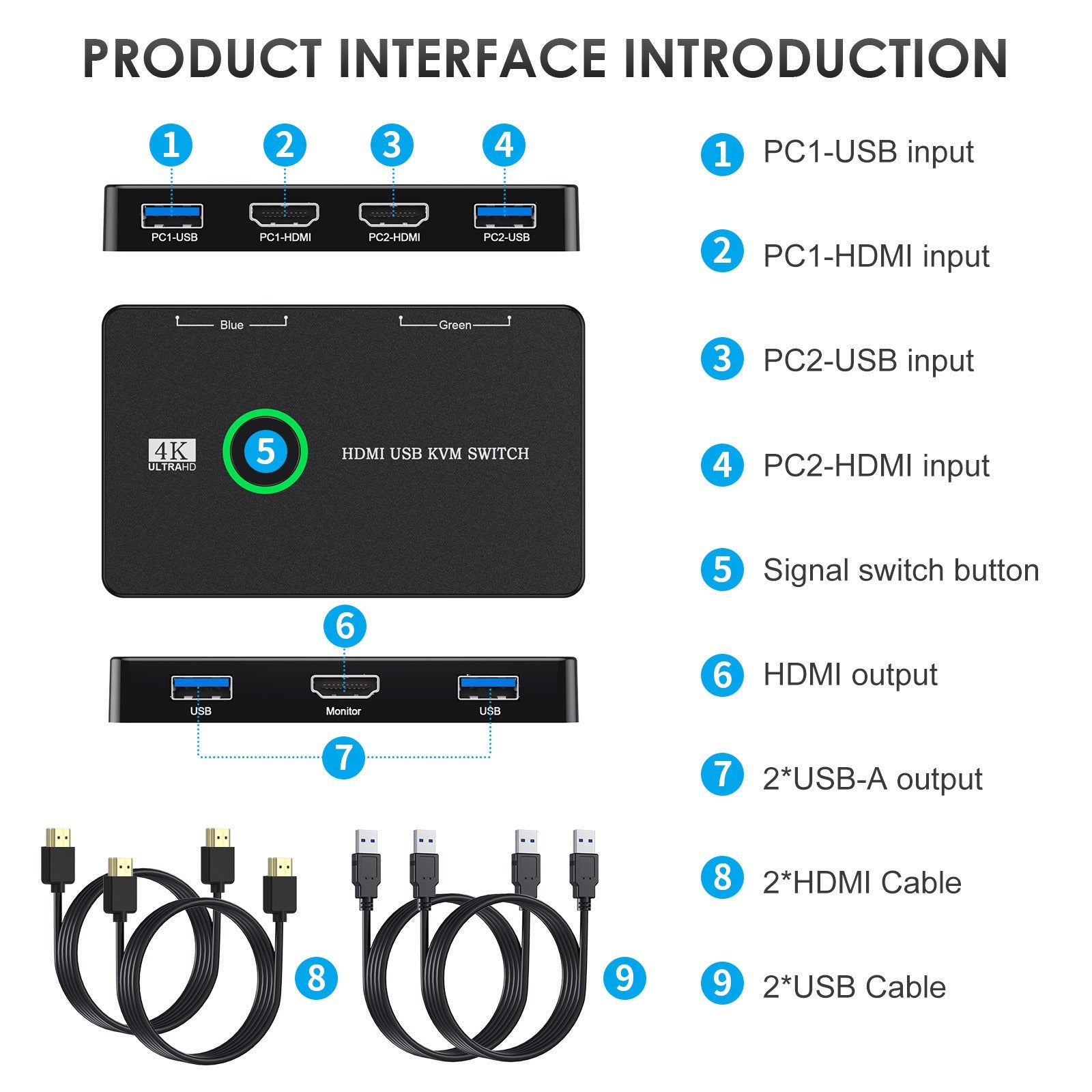 PRODUCT INTERFACE INTRODUCTION

1 2 3 4

PC1-USB PC1-HDMI PC2-HDMI PC2-USB

Blue Green

4K ULTRAHD

5

HDMI USB KVM SWITCH

6

USB Monitor USB

7

8

9

1 PC1-USB input

2 PC1-HDMI input

3 PC2-USB input

4 PC2-HDMI input

5 Signal switch button

6 HDMI output

7 2*USB-A output

8 2*HDMI Cable

9 2*USB Cable